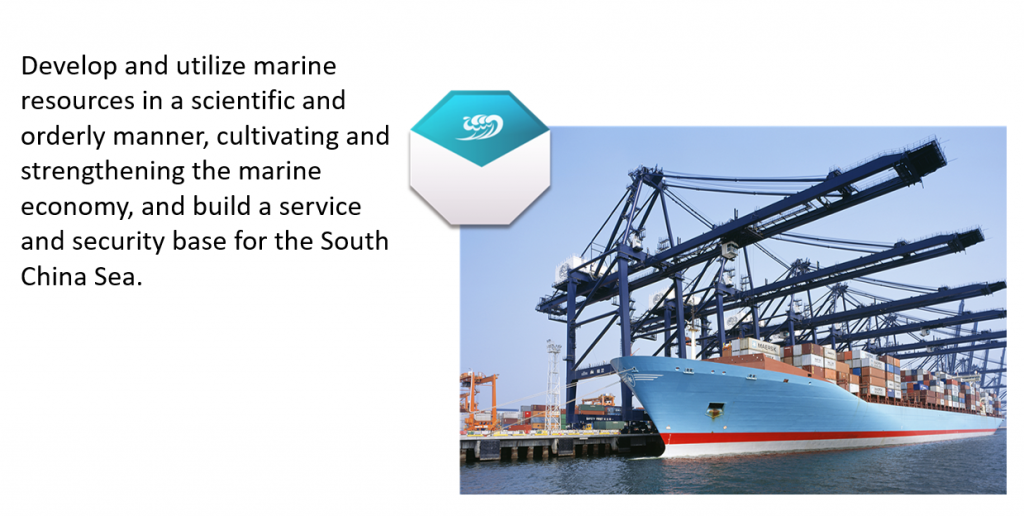 Develop and utilize marine resources in a scientific and orderly manner, cultivating and strengthening the marine economy, and build a service and security base for the South China Sea.