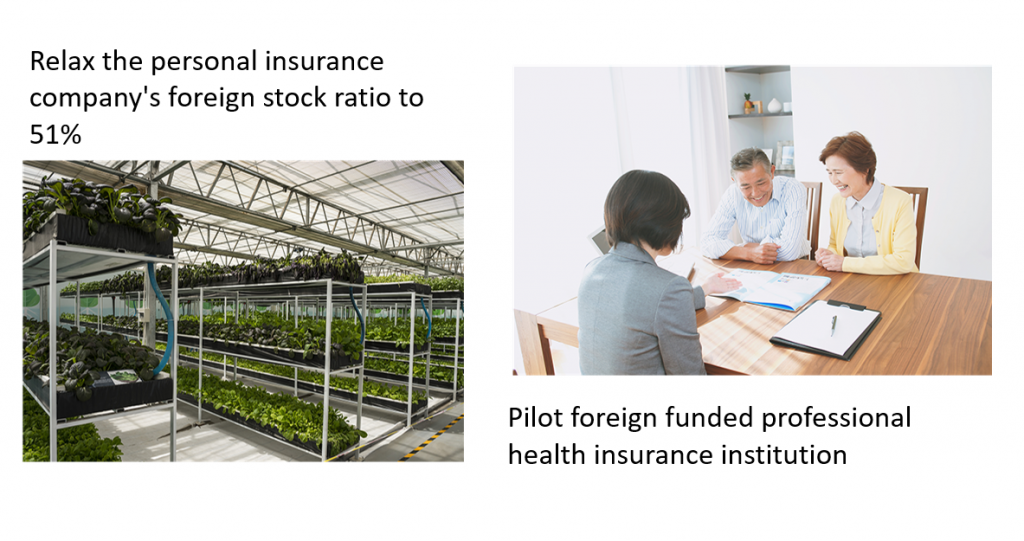 Relax the personal insurance company's foreign stock ratio to 51%

Pilot foreign funded professional health insurance institution